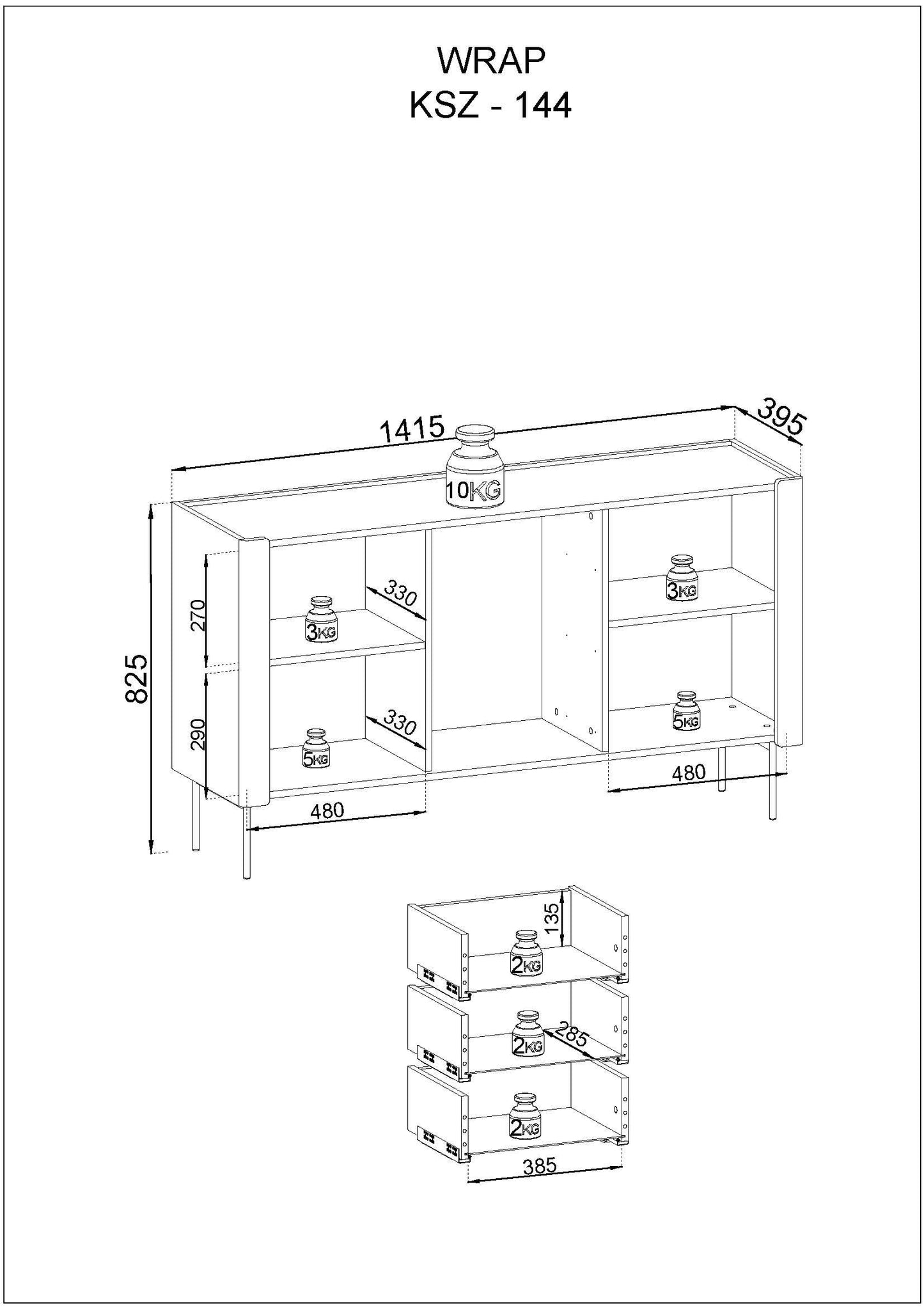 WRAP
KSZ - 144

1415
395
10KG
825
270
290
330
330
3KG
5KG
3KG
5KG
480
480

135
2KG
2KG
285
2KG
385