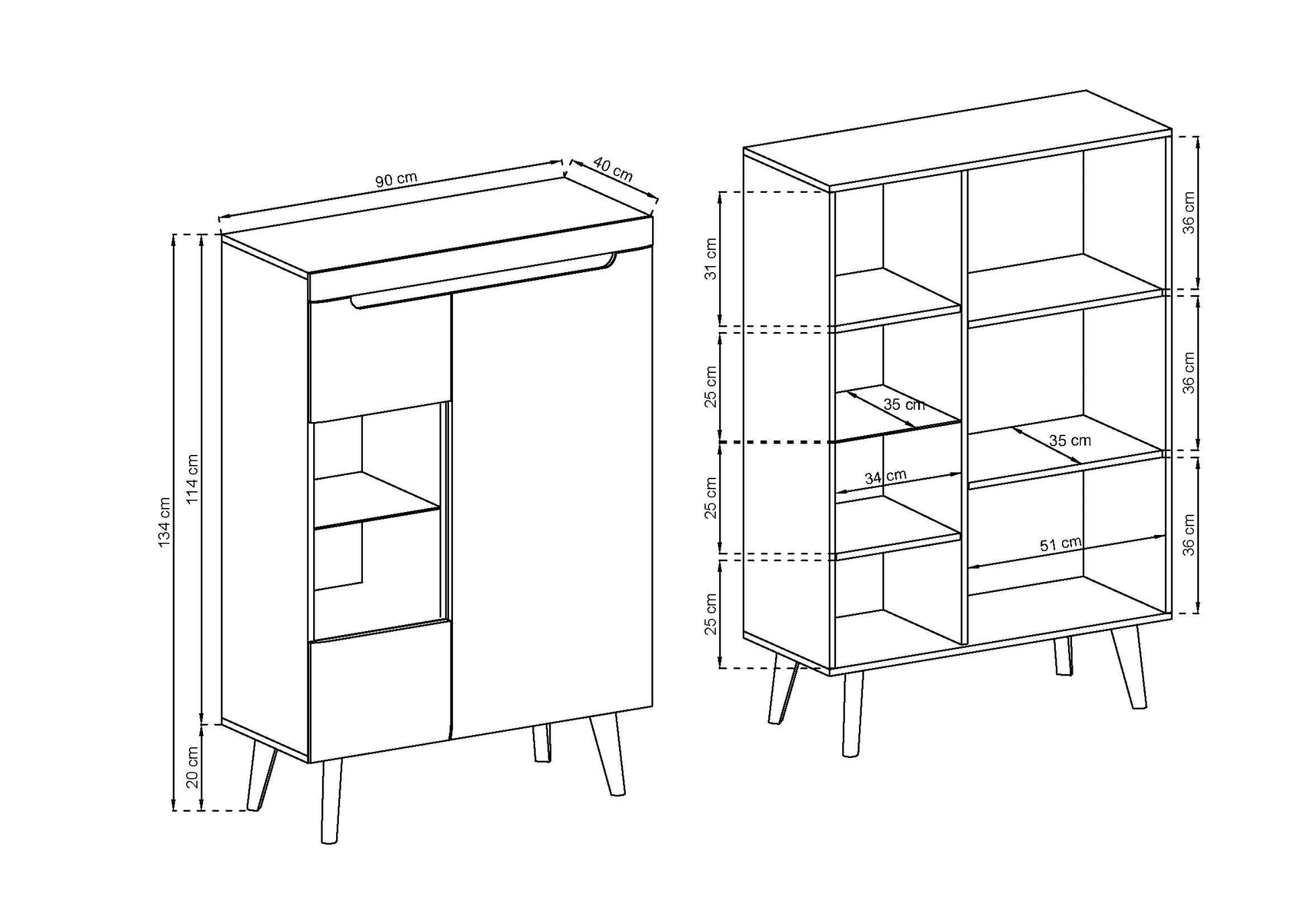 90 cm
40 cm
134 cm
114 cm
20 cm

31 cm
25 cm
25 cm
25 cm
35 cm
34 cm
35 cm
51 cm
36 cm
36 cm
36 cm