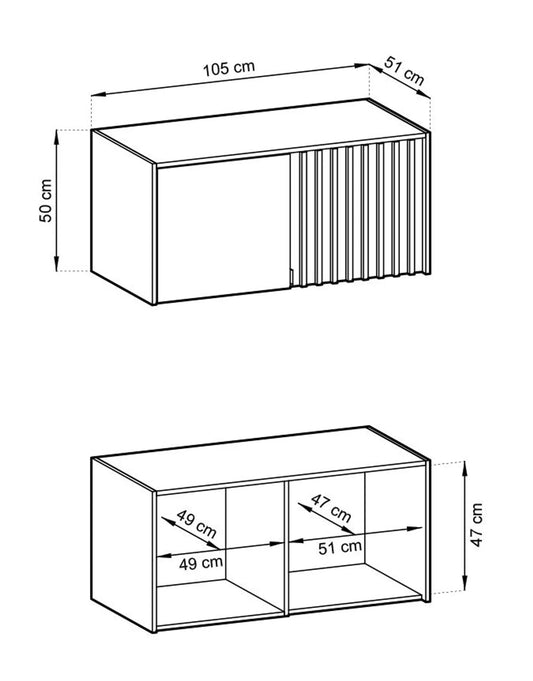 105 cm
51 cm
50 cm

49 cm
49 cm
47 cm
51 cm
47 cm