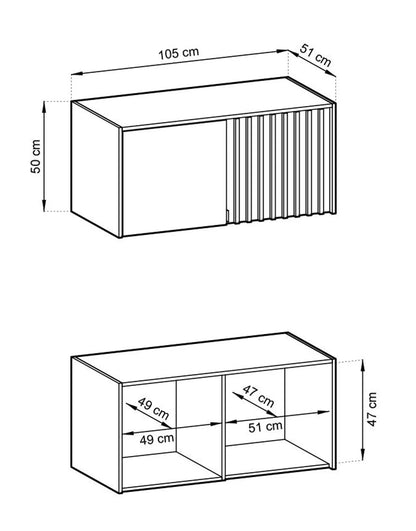 105 cm
51 cm
50 cm

49 cm
49 cm
47 cm
51 cm
47 cm