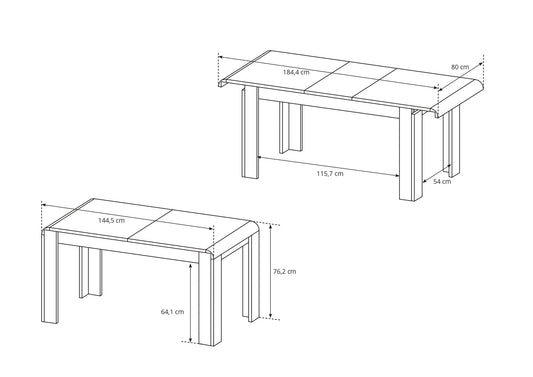 184,4 cm
80 cm
115,7 cm
54 cm
144,5 cm
76,2 cm
64,1 cm