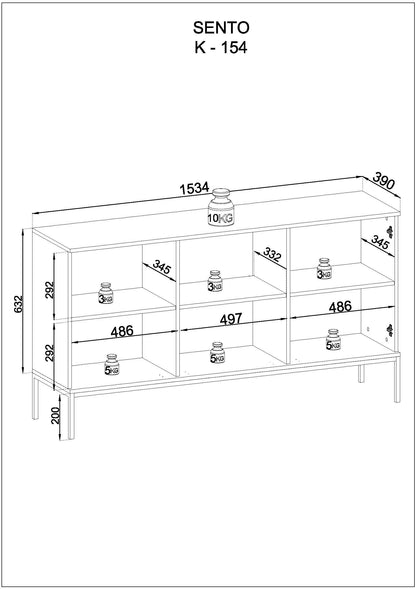 SENTO
K - 154

1534
390
10KG
632
292
292
200
345
332
345
3KG
3KG
3KG
486
497
486
5KG
5KG
5KG