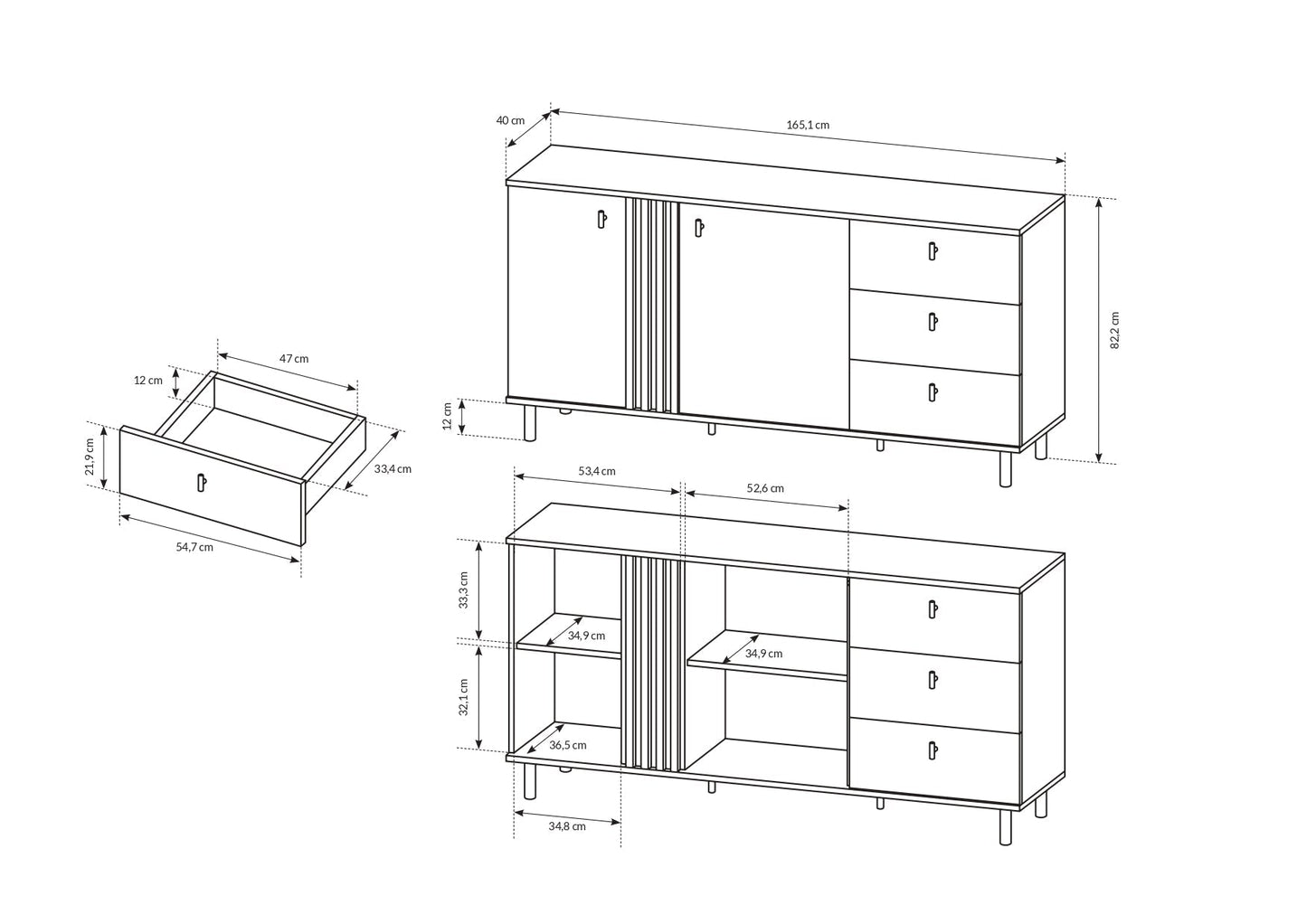 40 cm
165,1 cm
82,2 cm
12 cm
47 cm
12 cm
21,9 cm
33,4 cm
54,7 cm
53,4 cm
52,6 cm
33,3 cm
34,9 cm
34,9 cm
32,1 cm
36,5 cm
34,8 cm